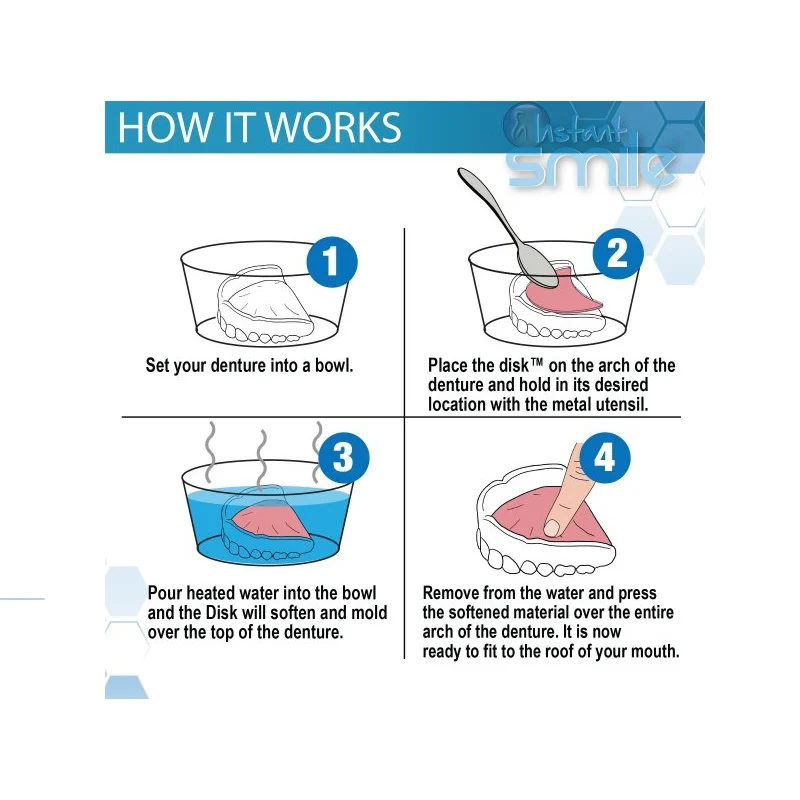 HOW IT WORKS

Instant smile

1

Set your denture into a bowl.

2

Place the disk™ on the arch of the denture and hold in its desired location with the metal utensil.

3

Pour heated water into the bowl and the Disk will soften and mold over the top of the denture.

4

Remove from the water and press the softened material over the entire arch of the denture. It is now ready to fit to the roof of your mouth.